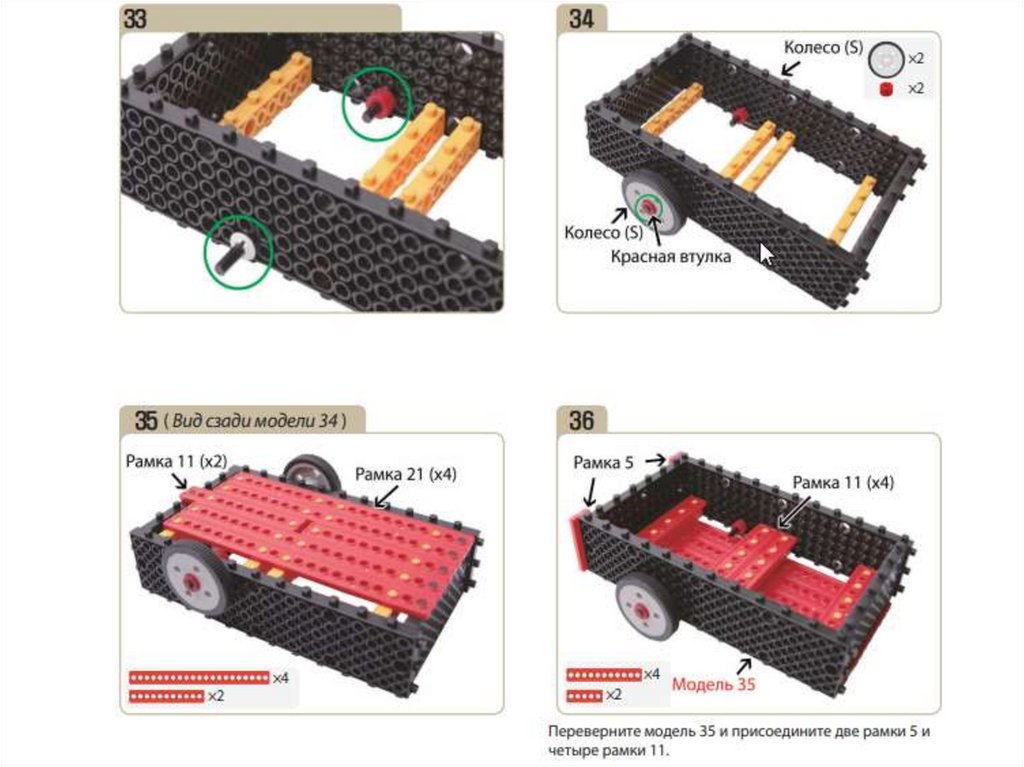 33

34

Колесо (S)

×2

×2

Колесо (S)

Красная втулка

35 ( Вид сзади модели 34 )

Рамка 11 (x2)

Рамка 21 (x4)

×4

×2

36

Рамка 5

Рамка 11 (x4)

×4

×2

Модель 35

Переверните модель 35 и присоедините две рамки 5 и четыре рамки 11.