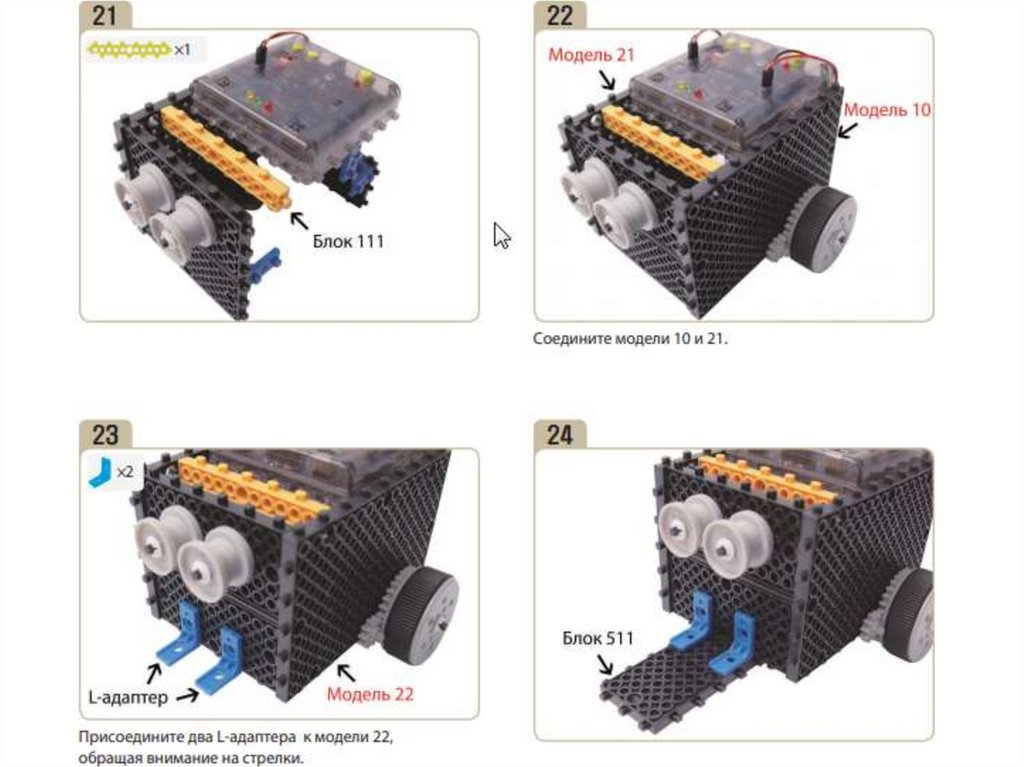 21

×1

Блок 111

22

Модель 21

Модель 10

Соедините модели 10 и 21.

23

×2

L-адаптер

Модель 22

Присоедините два L-адаптера к модели 22, обращая внимание на стрелки.

24

Блок 511