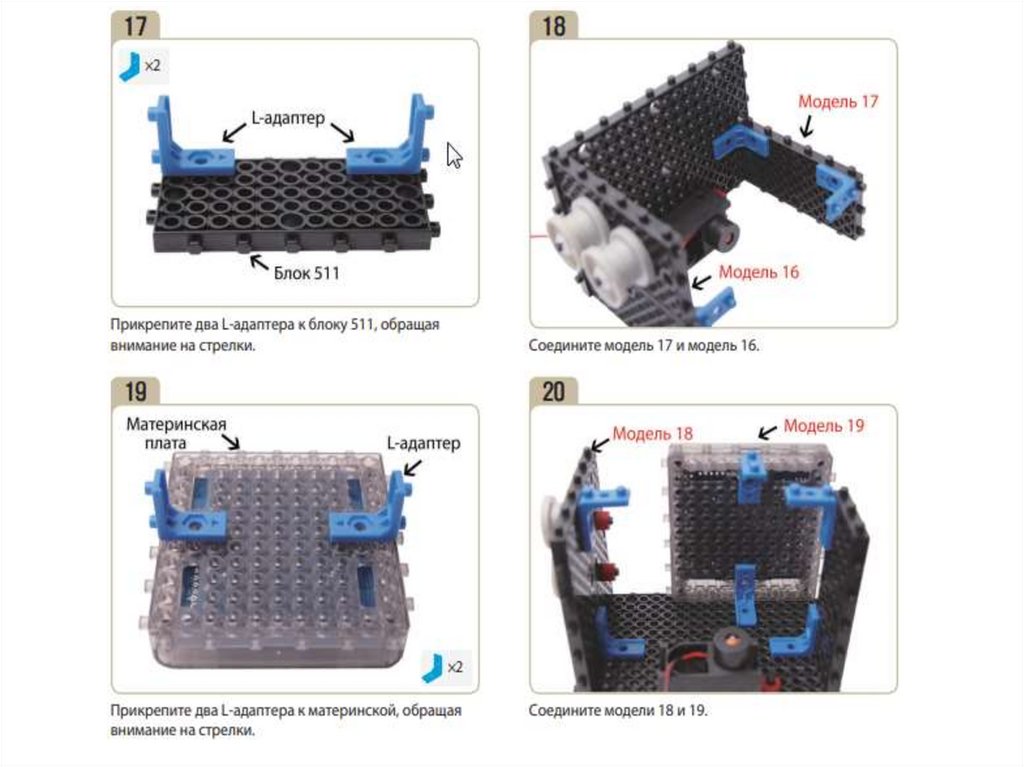 17

×2

L-адаптер

Блок 511

Прикрепите два L-адаптера к блоку 511, обращая внимание на стрелки.

18

Модель 17

Модель 16

Соедините модель 17 и модель 16.

19

Материнская плата

L-адаптер

×2

Прикрепите два L-адаптера к материнской, обращая внимание на стрелки.

20

Модель 18

Модель 19

Соедините модели 18 и 19.