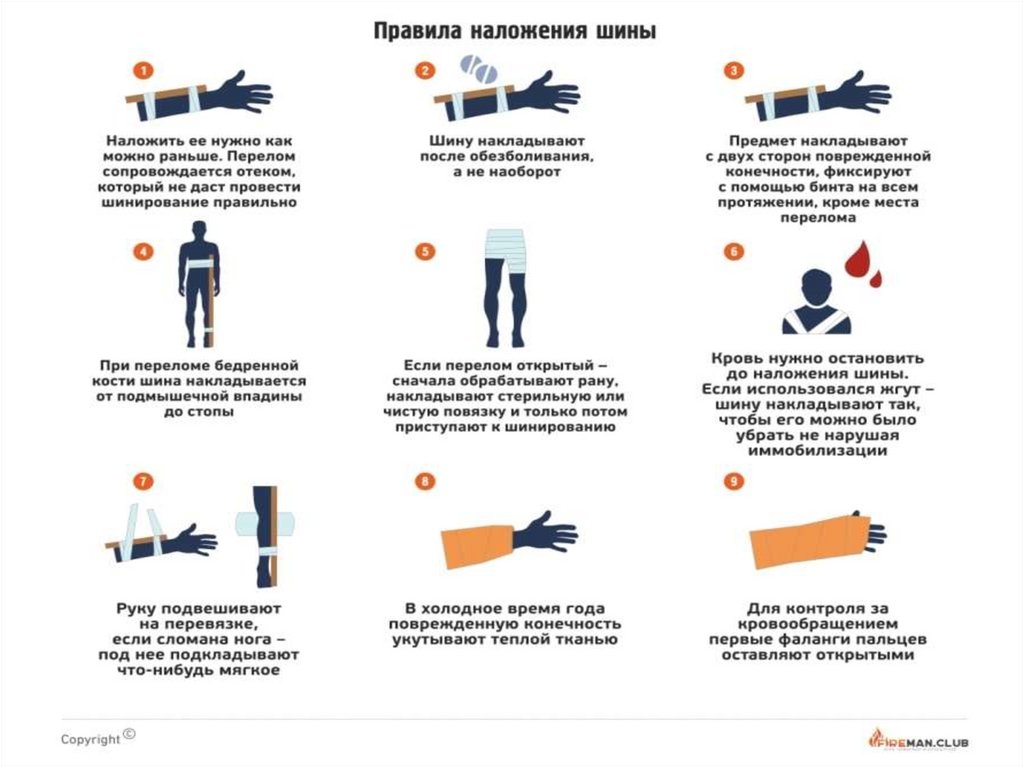 Правила наложения шины

1

Наложить ее нужно как можно раньше. Перелом сопровождается отеком, который не даст провести шинирование правильно

2

Шину накладывают после обезболивания, а не наоборот

3

Предмет накладывают с двух сторон поврежденной конечности, фиксируют с помощью бинта на всем протяжении, кроме места перелома

4

При переломе бедренной кости шина накладывается от подмышечной впадины до стопы

5

Если перелом открытый – сначала обрабатывают рану, накладывают стерильную или чистую повязку и только потом приступают к шинированию

6

Кровь нужно остановить до наложения шины. Если использовался жгут – шину накладывают так, чтобы его можно было убрать не нарушая иммобилизации

7

Руку подвешивают на перевязке, если сломана нога – под нее подкладывают что-нибудь мягкое

8

В холодное время года поврежденную конечность укутывают теплой тканью

9

Для контроля за кровообращением первые фаланги пальцев оставляют открытыми

Copyright ©

FIREMAN.CLUB