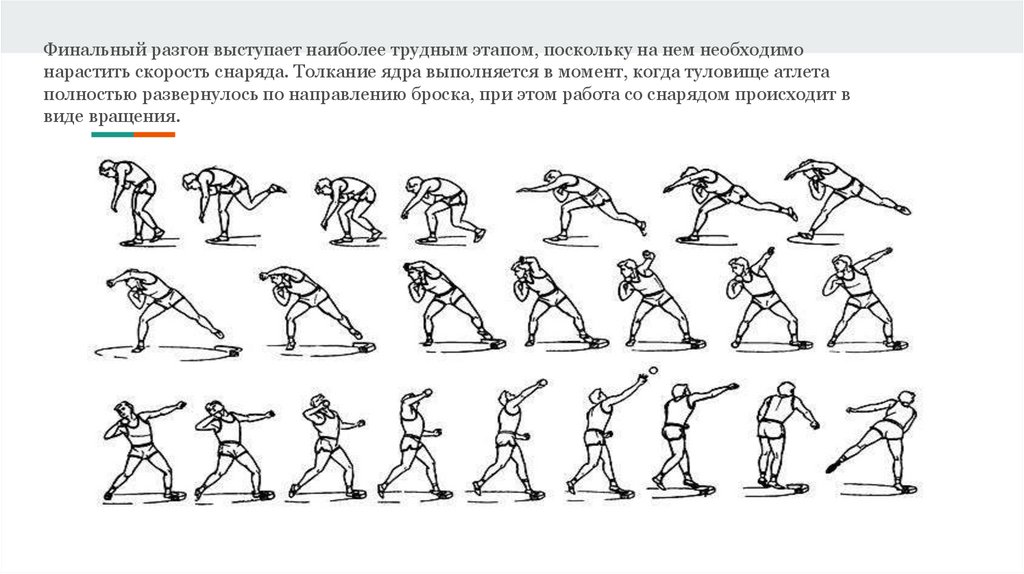 Финальный разгон выступает наиболее трудным этапом, поскольку на нем необходимо нарастить скорость снаряда. Толкание ядра выполняется в момент, когда туловище атлета полностью развернулось по направлению броска, при этом работа со снарядом происходит в виде вращения.