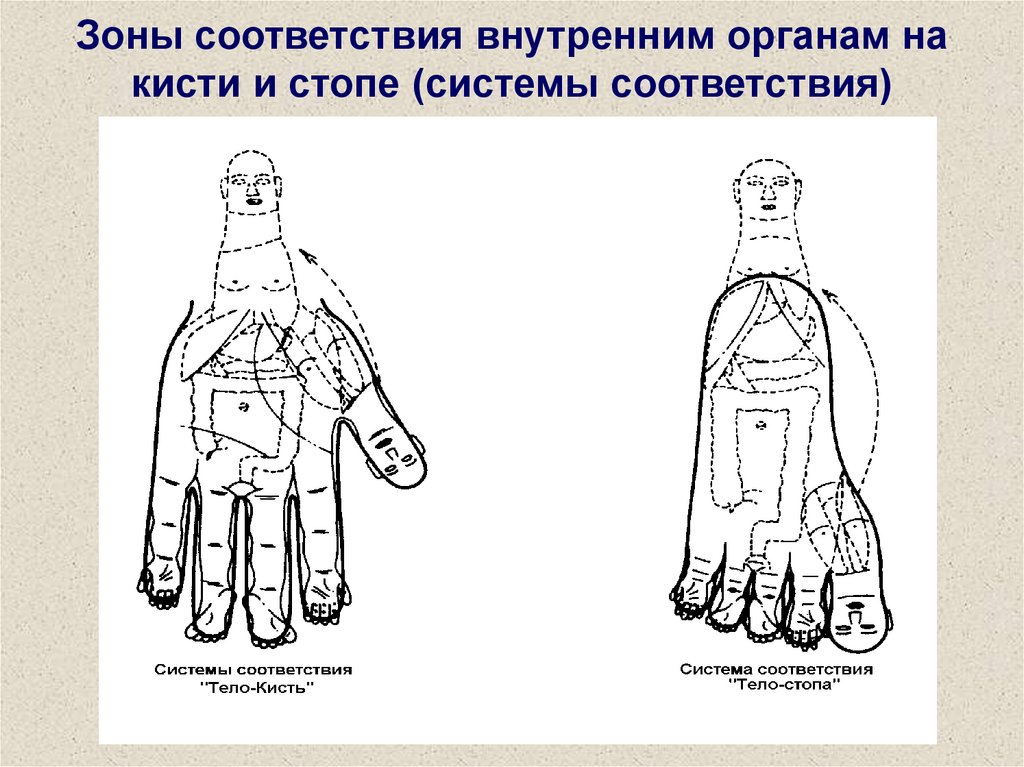 Зоны соответствия внутренним органам на кисти и стопе (системы соответствия)

Системы соответствия "Тело-Кисть"

Система соответствия "Тело-стопа"