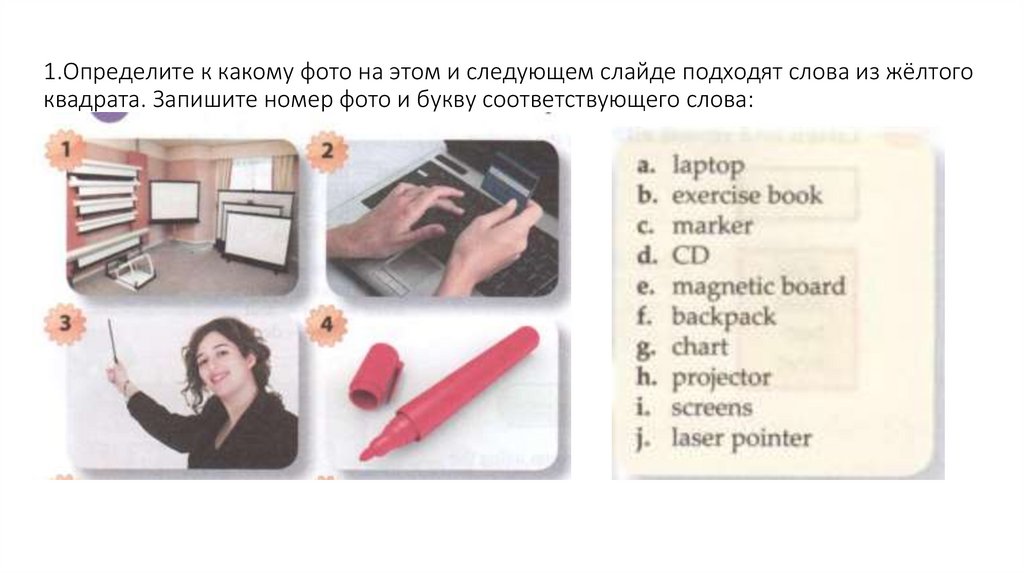 1.Определите к какому фото на этом и следующем слайде подходят слова из жёлтого квадрата. Запишите номер фото и букву соответствующего слова:

1

2

3

4

a. laptop
b. exercise book
c. marker
d. CD
e. magnetic board
f. backpack
g. chart
h. projector
i. screens
j. laser pointer