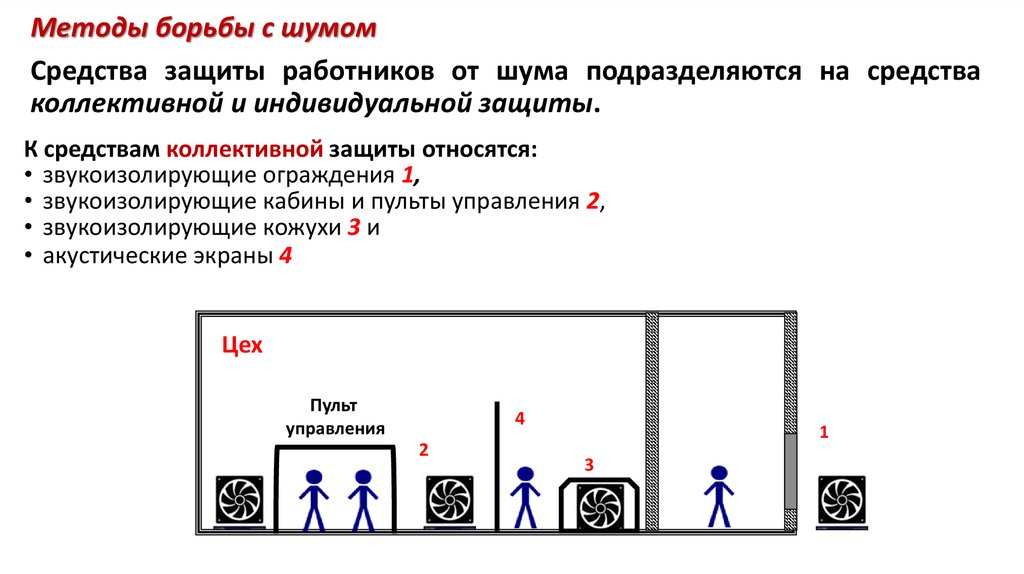 Методы борьбы с шумом

Средства защиты работников от шума подразделяются на средства коллективной и индивидуальной защиты.

К средствам коллективной защиты относятся:
• звукоизолирующие ограждения 1,
• звукоизолирующие кабины и пульты управления 2,
• звукоизолирующие кожухи 3 и
• акустические экраны 4

Цех

Пульт управления

2

4

3

1