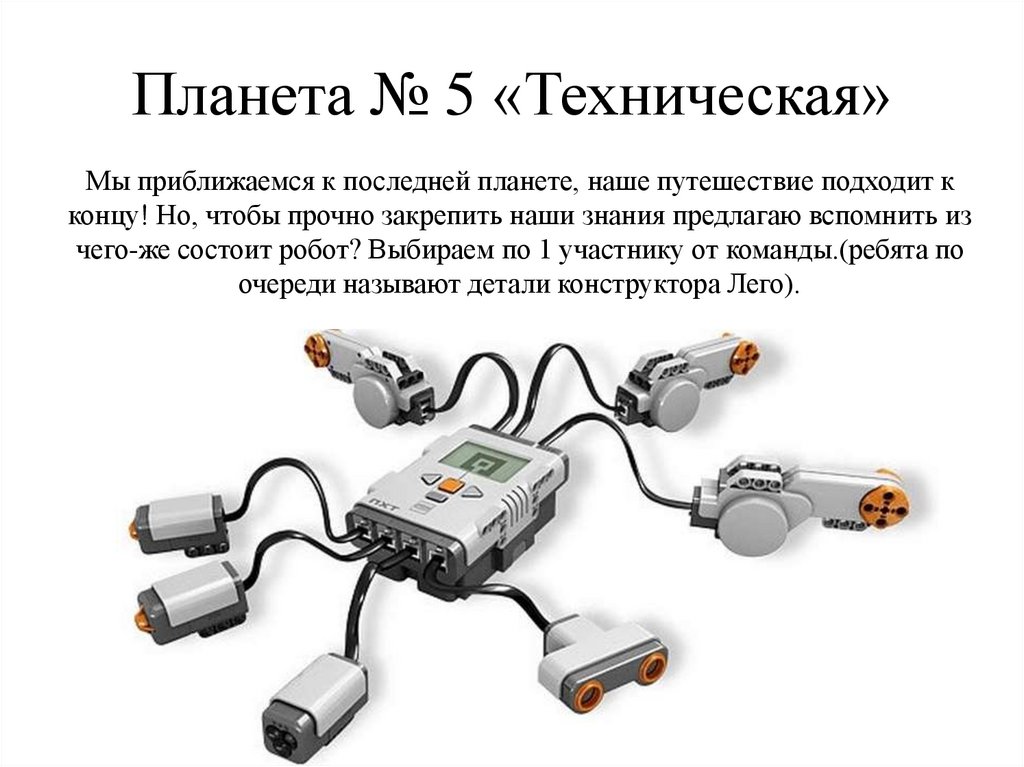 Планета № 5 «Техническая»

Мы приближаемся к последней планете, наше путешествие подходит к концу! Но, чтобы прочно закрепить наши знания предлагаю вспомнить из чего-же состоит робот? Выбираем по 1 участнику от команды.(ребята по очереди называют детали конструктора Лего).

NXT