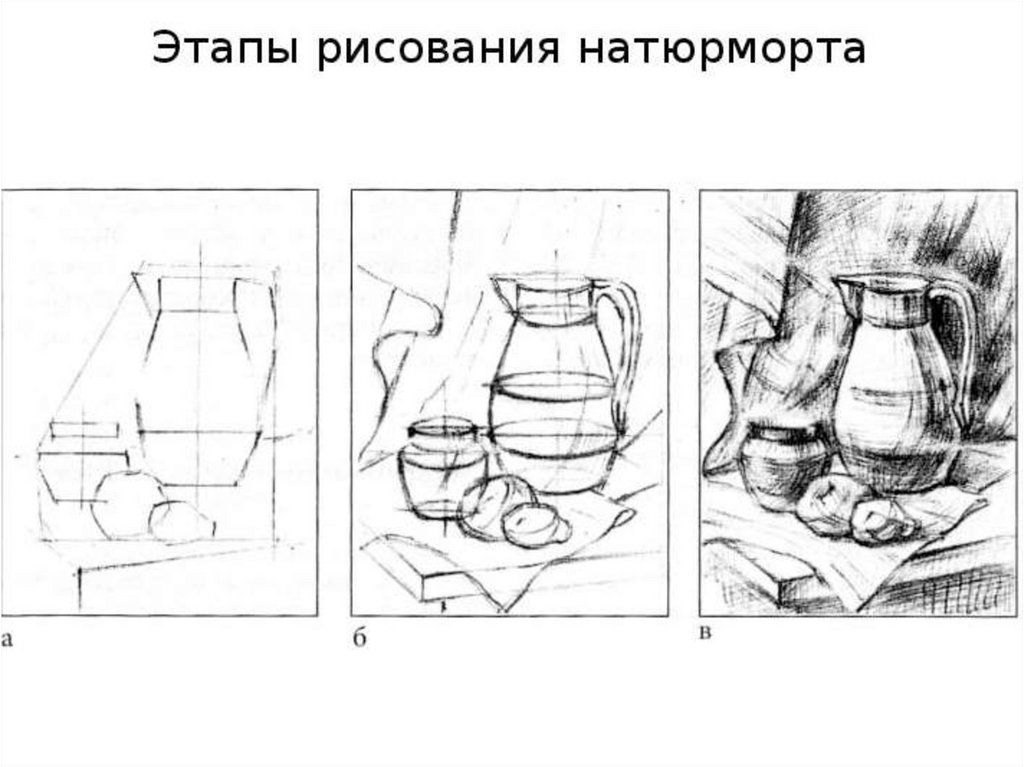 Этапы рисования натюрморта

а

б

в