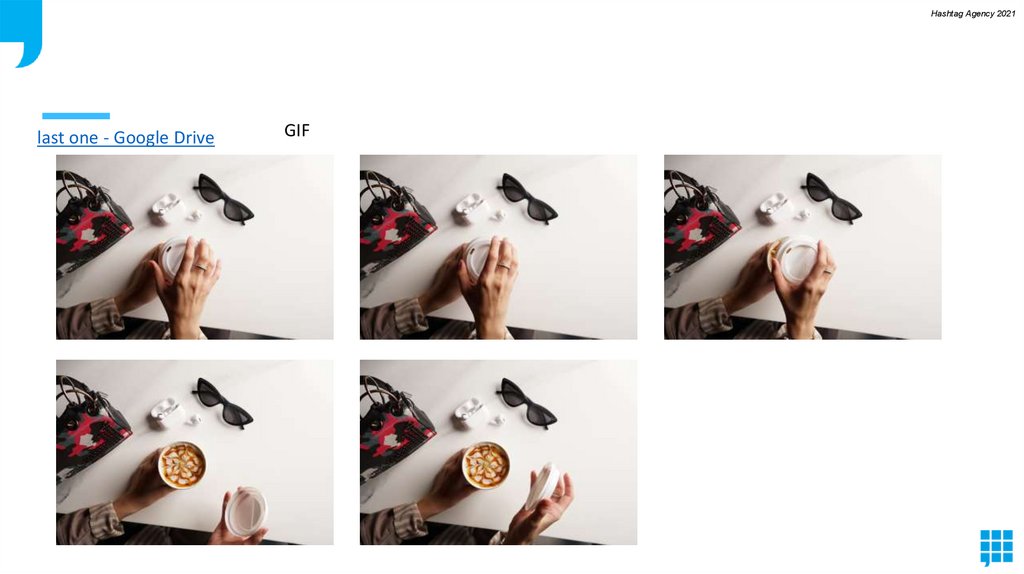 Hashtag Agency 2021

last one - Google Drive

GIF