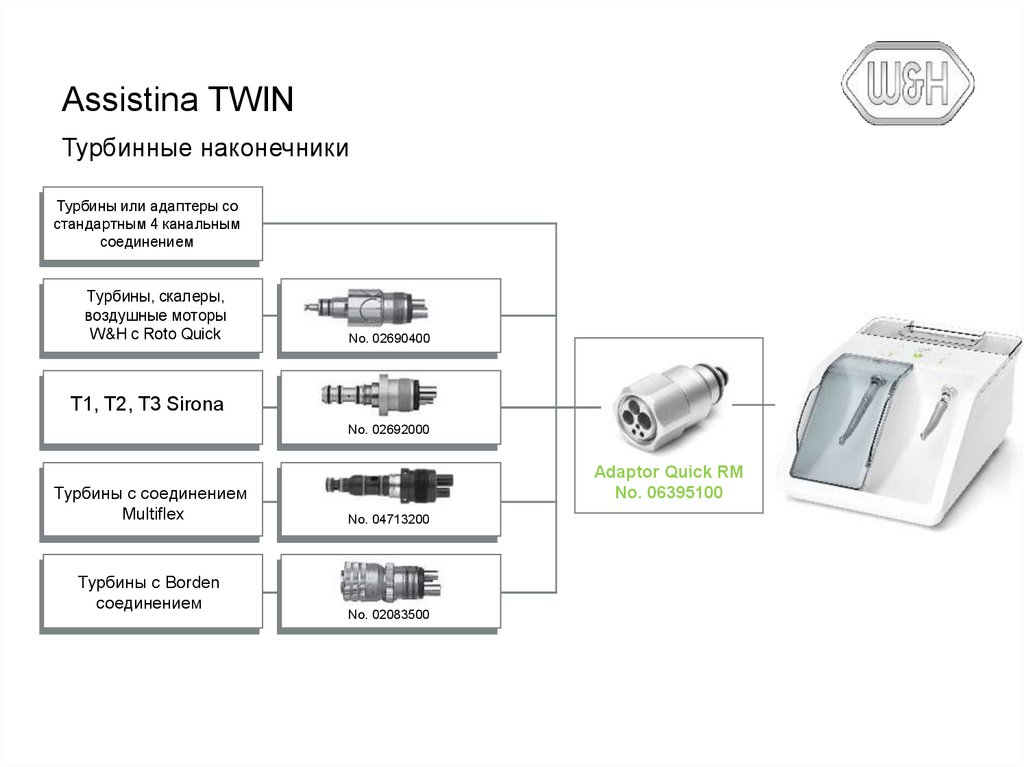 W&H

Assistina TWIN

Турбинные наконечники

Турбины или адаптеры со стандартным 4 канальным соединением

Турбины, скалеры, воздушные моторы W&H с Roto Quick

No. 02690400

T1, T2, T3 Sirona

No. 02692000

Турбины с соединением Multiflex

No. 04713200

Турбины с Borden соединением

No. 02083500

Adaptor Quick RM
No. 06395100