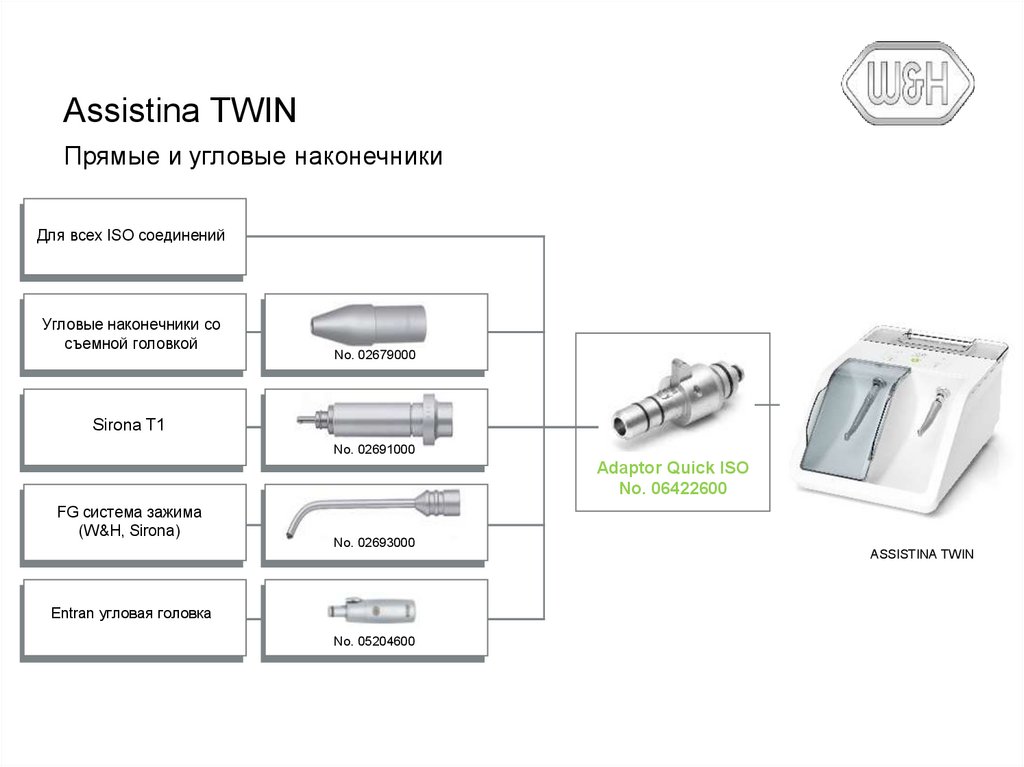 W&H

Assistina TWIN

Прямые и угловые наконечники

Для всех ISO соединений

Угловые наконечники со съемной головкой

No. 02679000

Sirona T1

No. 02691000

FG система зажима (W&H, Sirona)

No. 02693000

Entran угловая головка

No. 05204600

Adaptor Quick ISO
No. 06422600

ASSISTINA TWIN