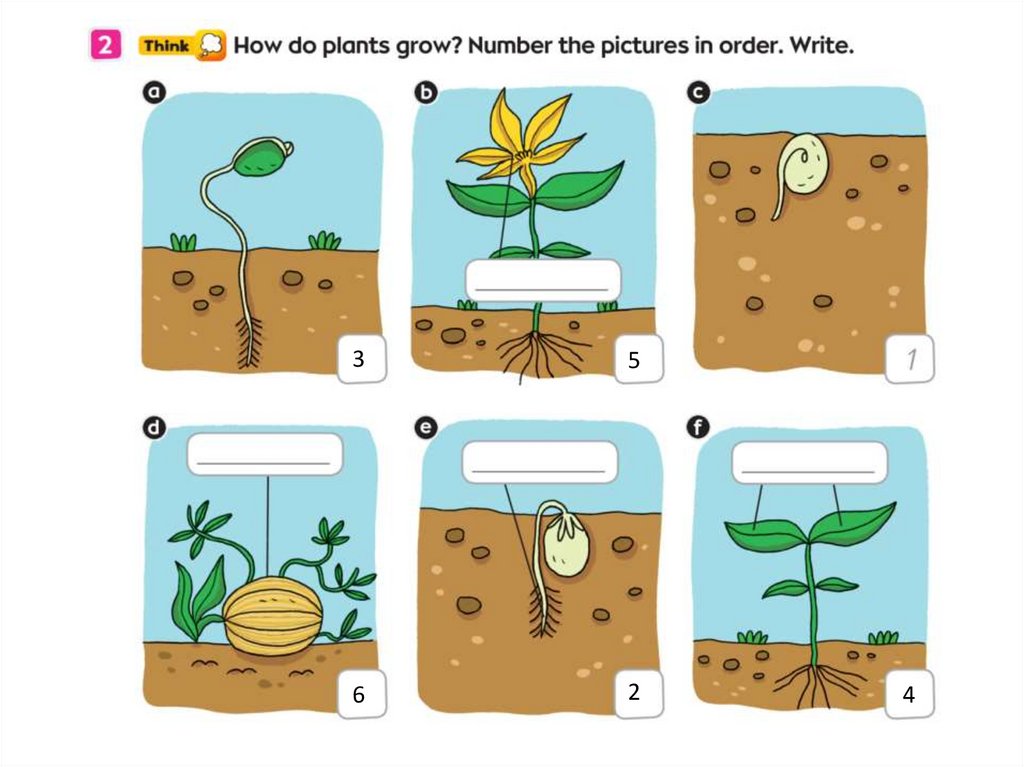 2 Think How do plants grow? Number the pictures in order. Write.

a
3

b
5

c
1

d
6

e
2

f
4