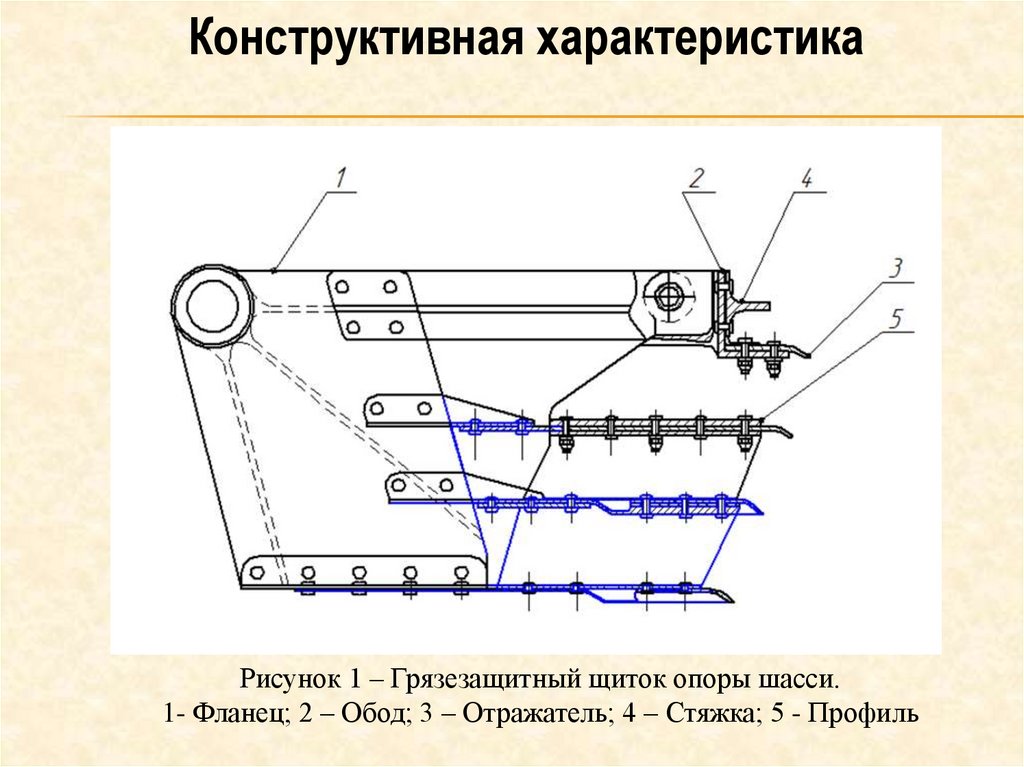 Конструктивная характеристика

1

2

4

3

5

Рисунок 1 – Грязезащитный щиток опоры шасси.
1- Фланец; 2 – Обод; 3 – Отражатель; 4 – Стяжка; 5 - Профиль