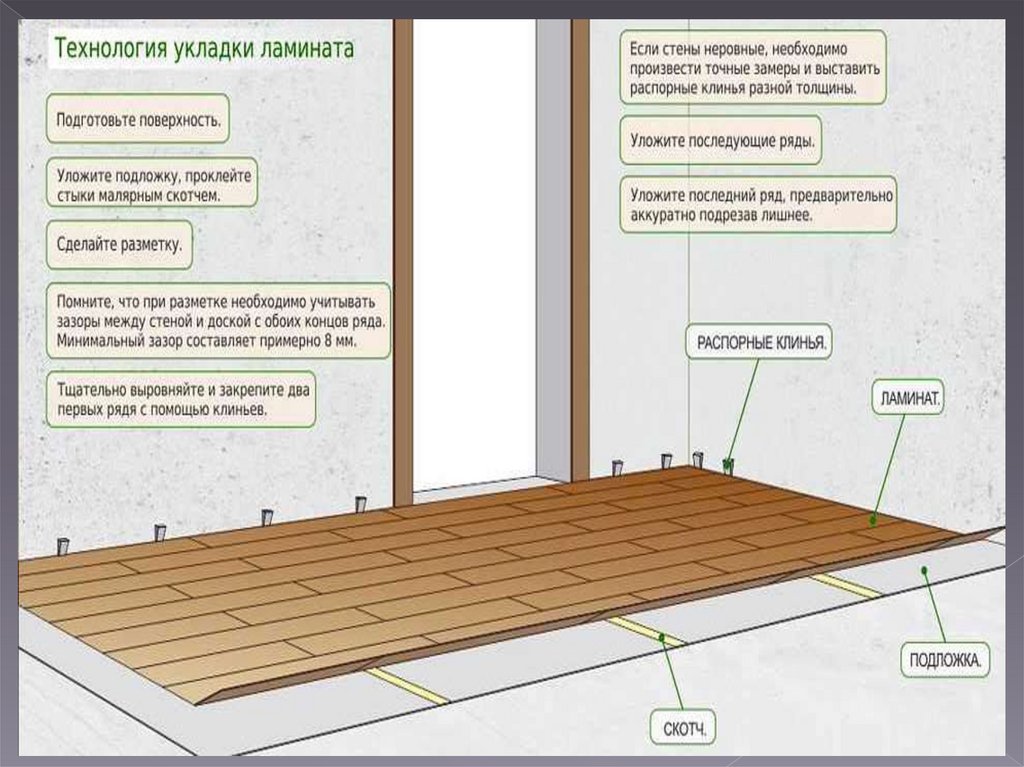 Технология укладки ламината

Подготовьте поверхность.

Уложите подложку, проклейте стыки малярным скотчем.

Сделайте разметку.

Помните, что при разметке необходимо учитывать зазоры между стеной и доской с обоих концов ряда. Минимальный зазор составляет примерно 8 мм.

Тщательно выровняйте и закрепите два первых ряда с помощью клиньев.

Если стены неровные, необходимо произвести точные замеры и выставить распорные клинья разной толщины.

Уложите последующие ряды.

Уложите последний ряд, предварительно аккуратно подрезав лишнее.

РАСПОРНЫЕ КЛИНЬЯ.

ЛАМИНАТ.

ПОДЛОЖКА.

СКОТЧ.