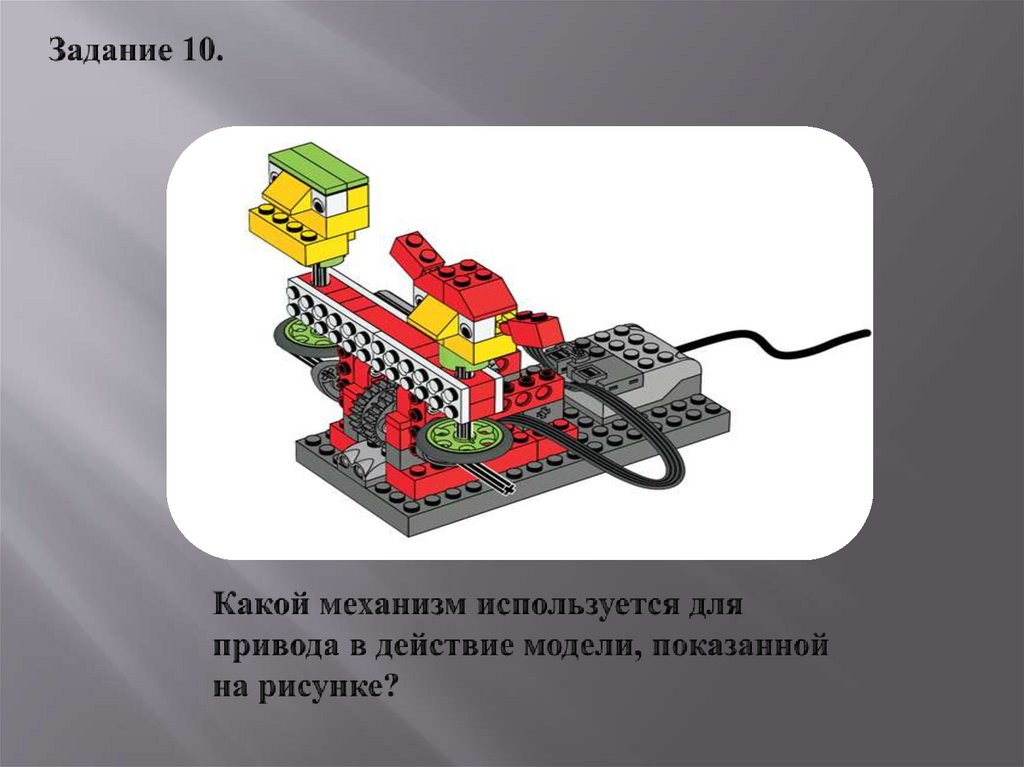 Задание 10.

Какой механизм используется для привода в действие модели, показанной на рисунке?