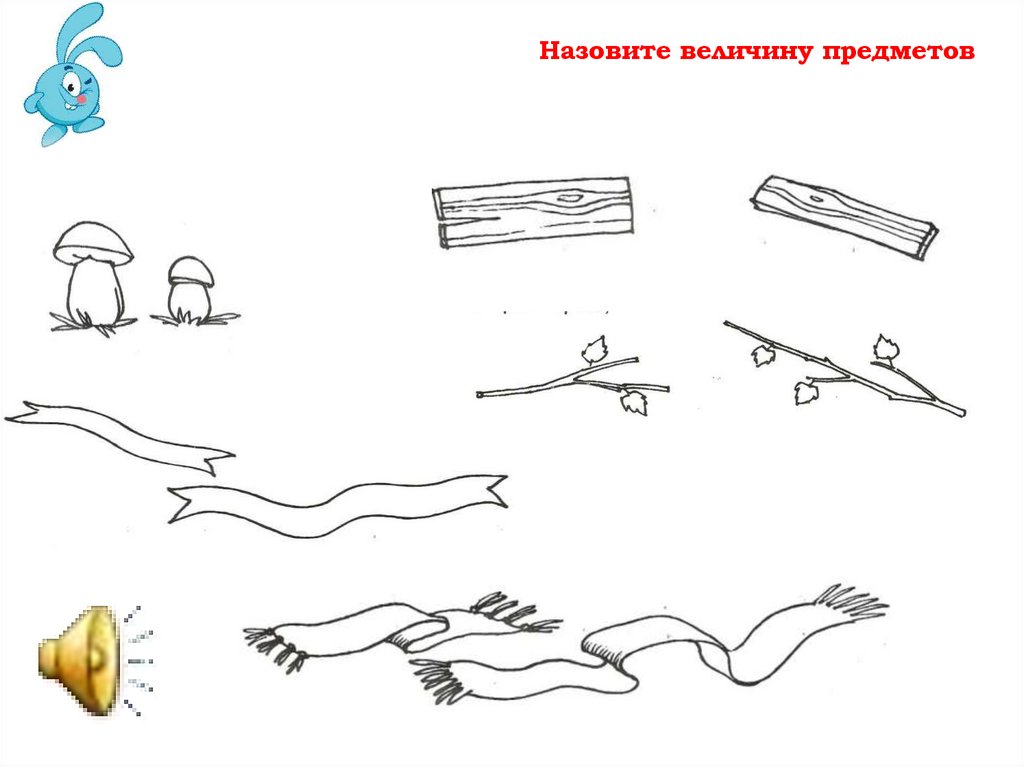 Назовите величину предметов