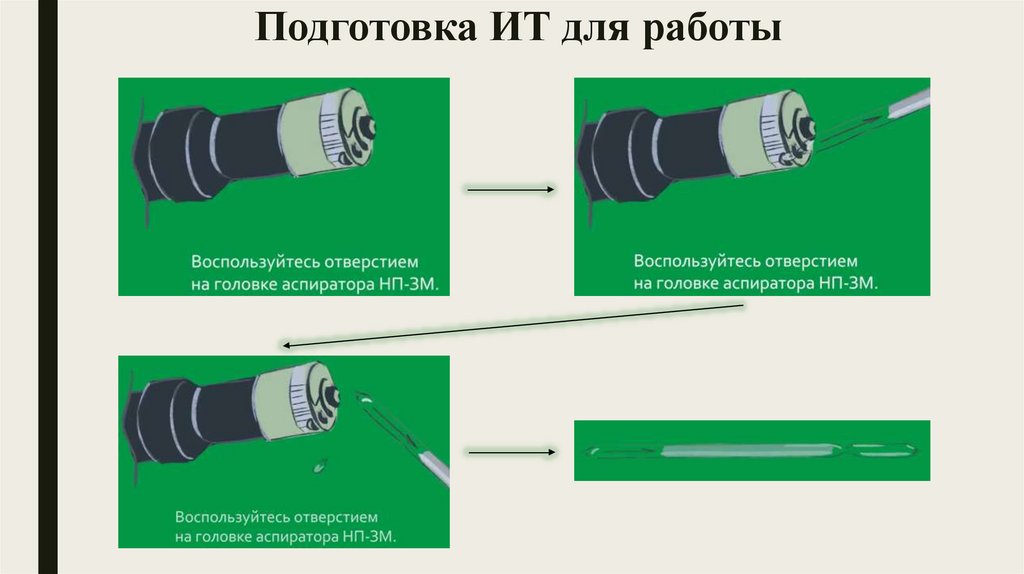 Подготовка ИТ для работы

Воспользуйтесь отверстием на головке аспиратора НП-3М.

Воспользуйтесь отверстием на головке аспиратора НП-3М.

Воспользуйтесь отверстием на головке аспиратора НП-3М.