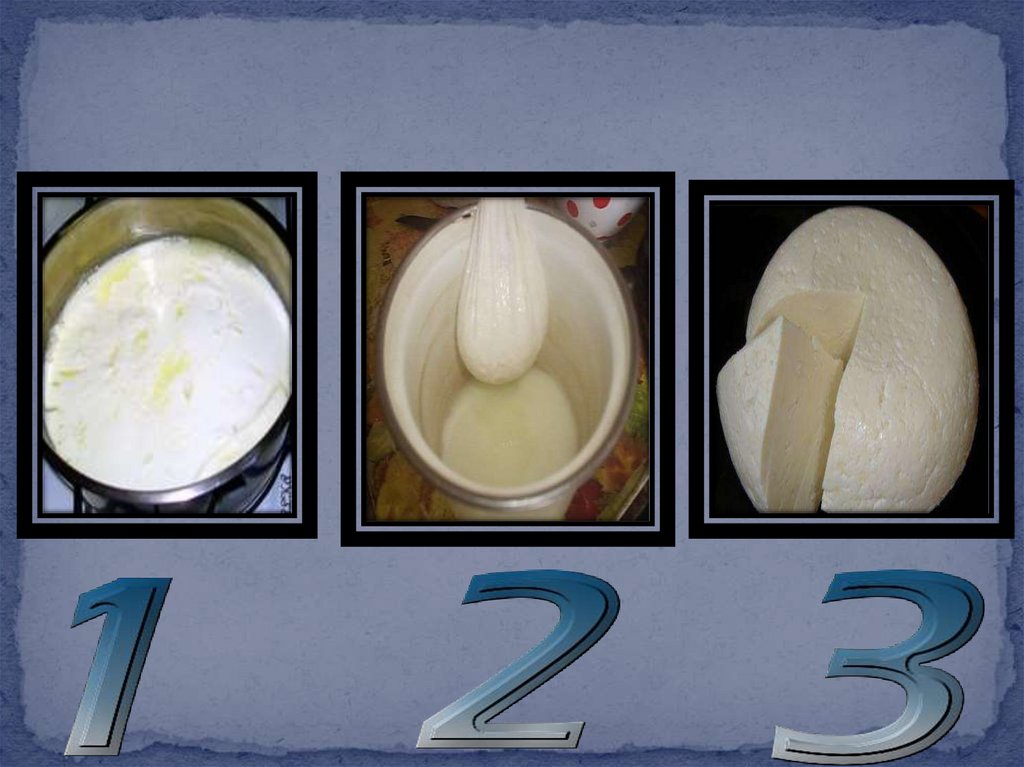 1 2 3