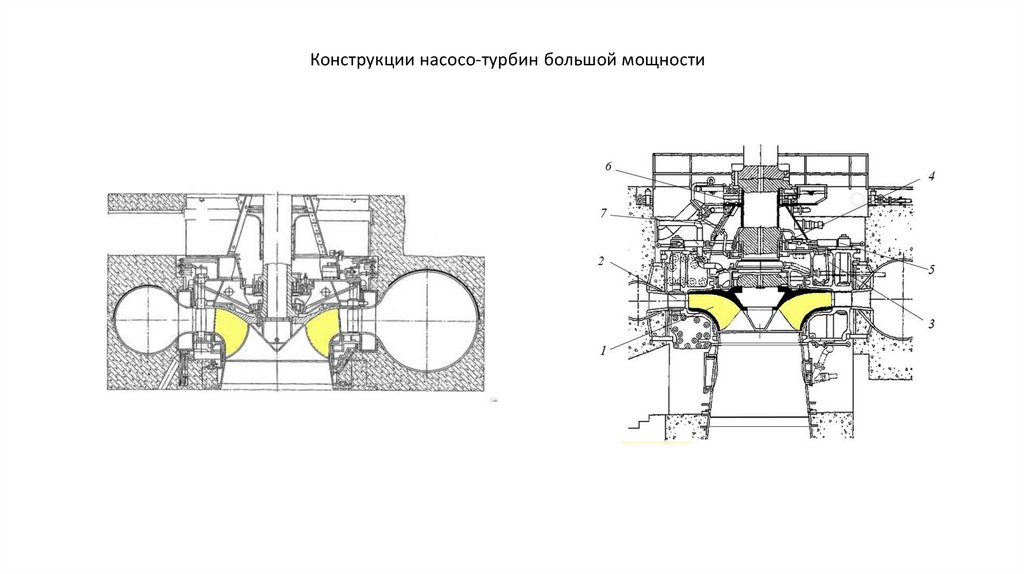 Конструкции насосо-турбин большой мощности

6
7
2
1
4
5
3