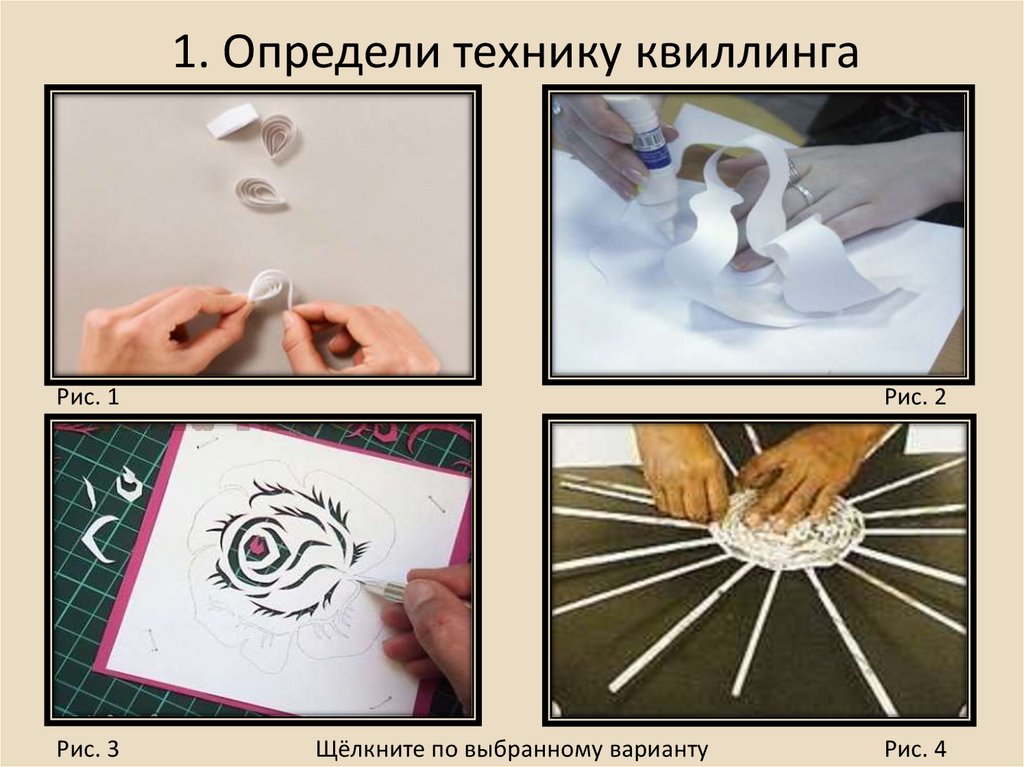 1. Определи технику квиллинга

Рис. 1

Рис. 2

Рис. 3

Щёлкните по выбранному варианту

Рис. 4