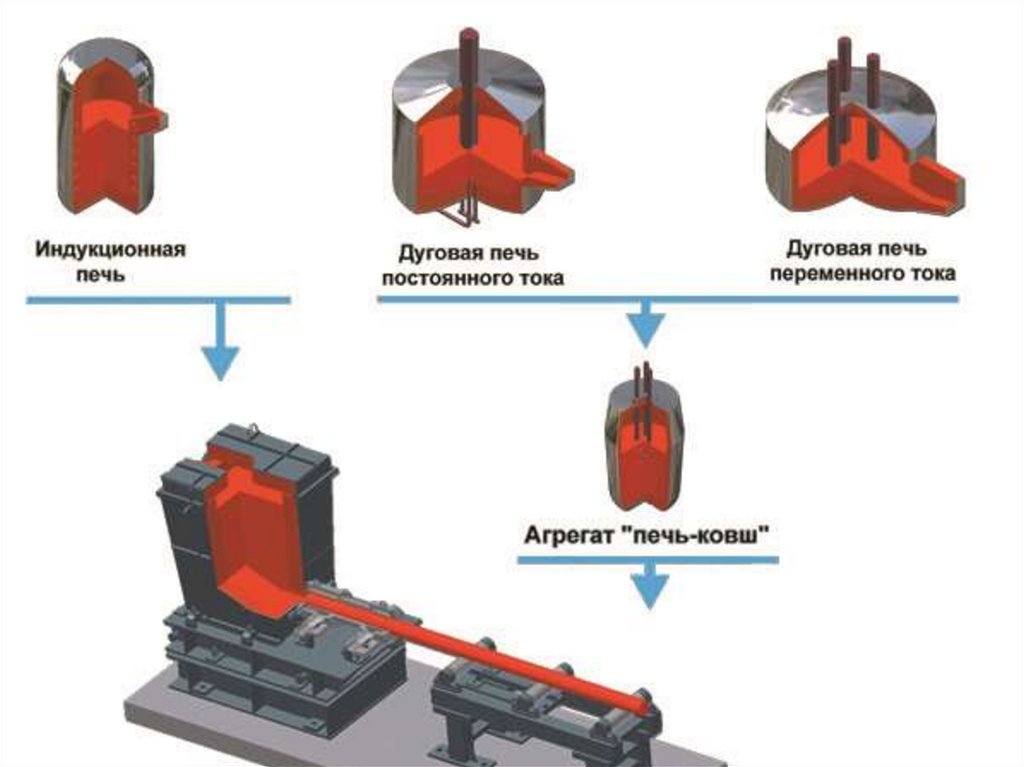 Индукционная печь

Дуговая печь постоянного тока

Дуговая печь переменного тока

Агрегат "печь-ковш"