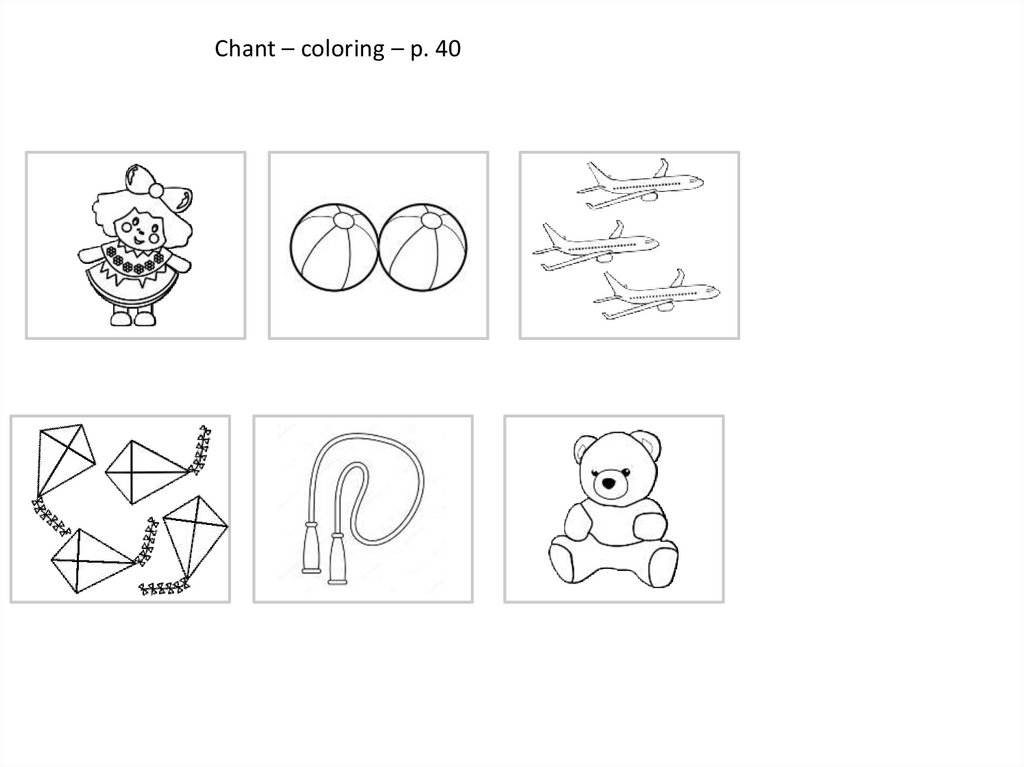 Chant – coloring – p. 40