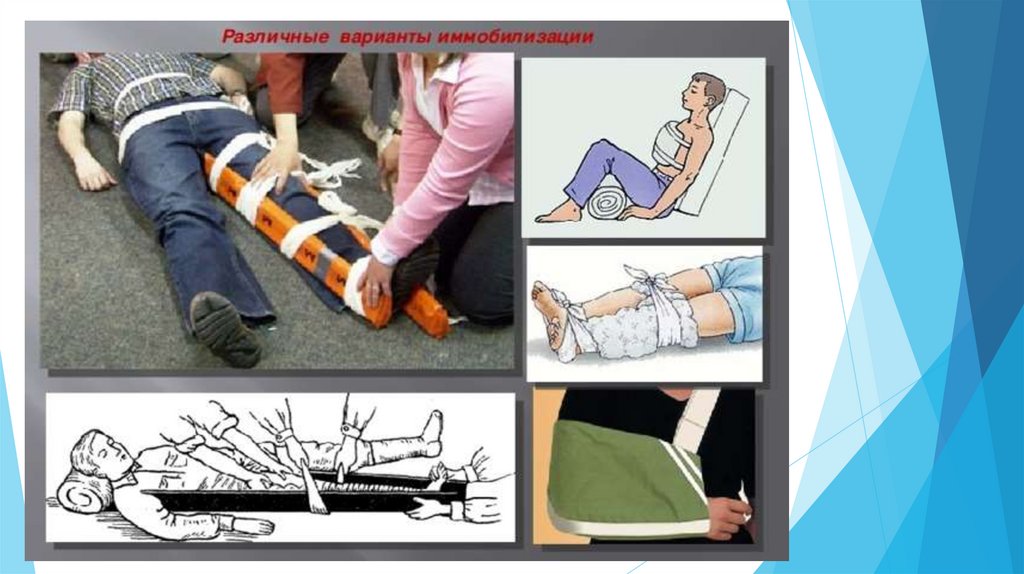 Различные варианты иммобилизации