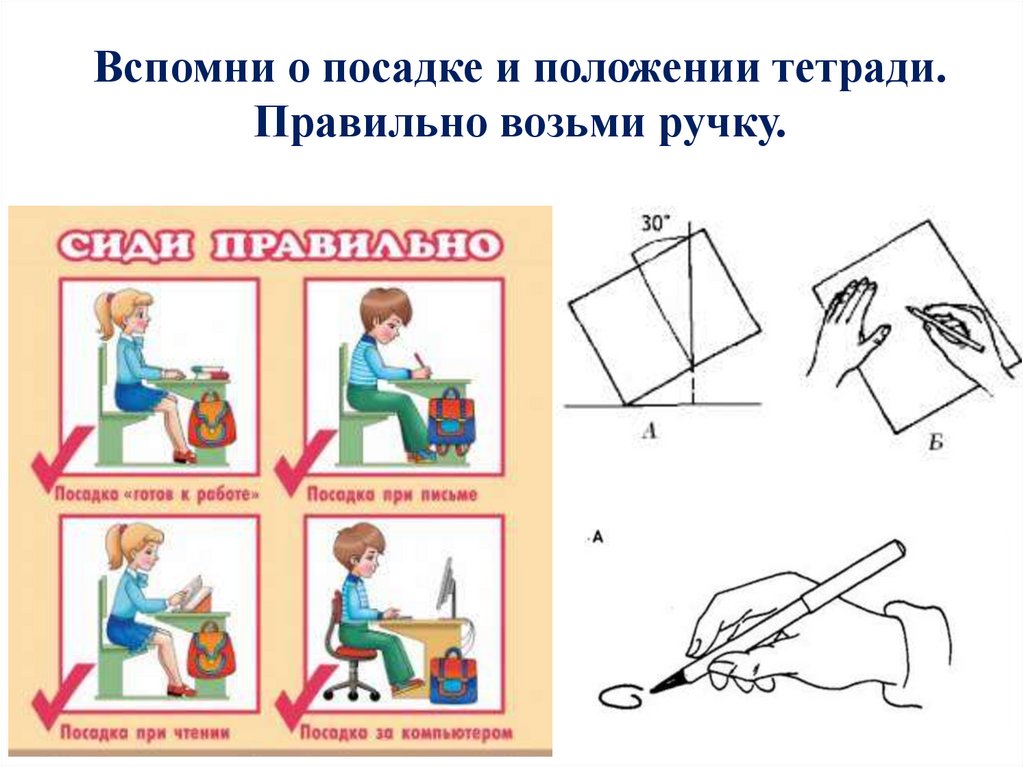 Вспомни о посадке и положении тетради. Правильно возьми ручку.

СИДИ ПРАВИЛЬНО

Посадка «готов к работе»

Посадка при письме

Посадка при чтении

Посадка за компьютером

30°

А

Б

А