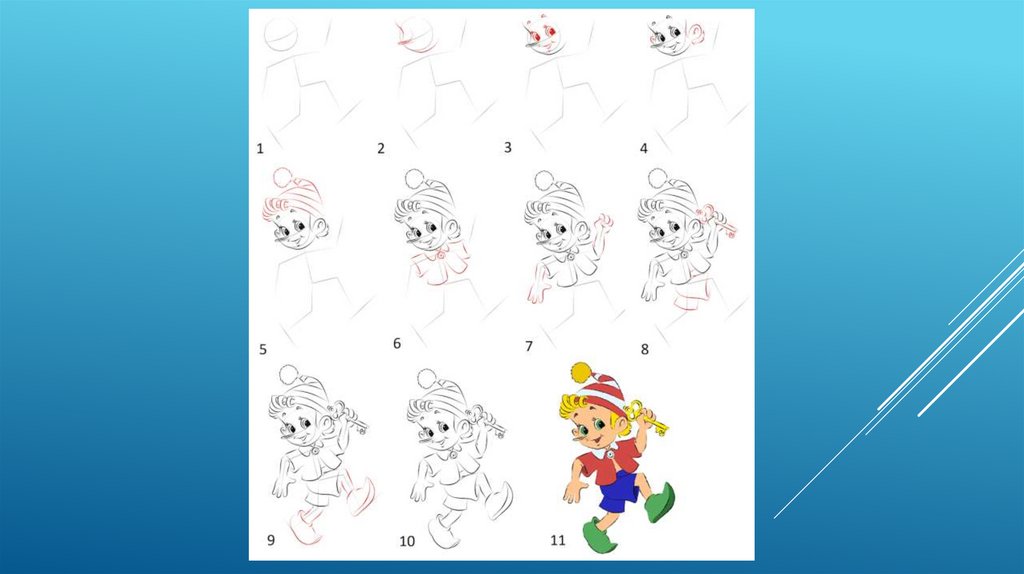 1
2
3
4
5
6
7
8
9
10
11