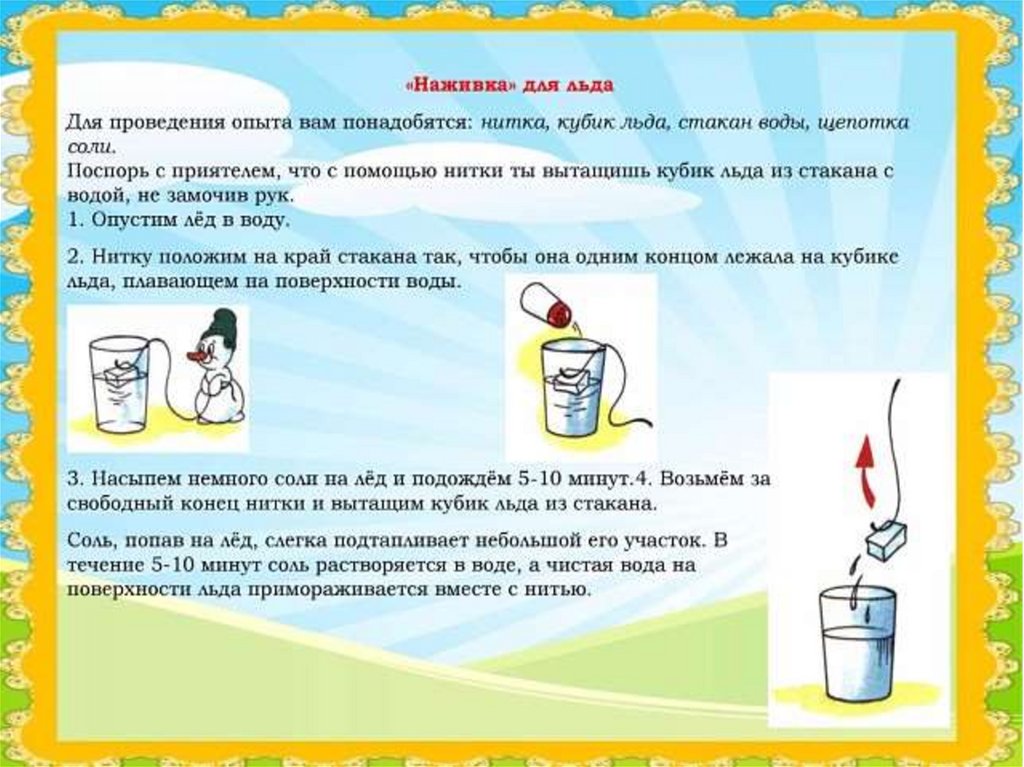 «Наживка» для льда

Для проведения опыта вам понадобятся: нитка, кубик льда, стакан воды, щепотка соли.
Поспорь с приятелем, что с помощью нитки ты вытащишь кубик льда из стакана с водой, не замочив рук.
1. Опустим лёд в воду.

2. Нитку положим на край стакана так, чтобы она одним концом лежала на кубике льда, плавающем на поверхности воды.

3. Насыпем немного соли на лёд и подождём 5-10 минут.4. Возьмём за свободный конец нитки и вытащим кубик льда из стакана.

Соль, попав на лёд, слегка подтапливает небольшой его участок. В течение 5-10 минут соль растворяется в воде, а чистая вода на поверхности льда примораживается вместе с нитью.