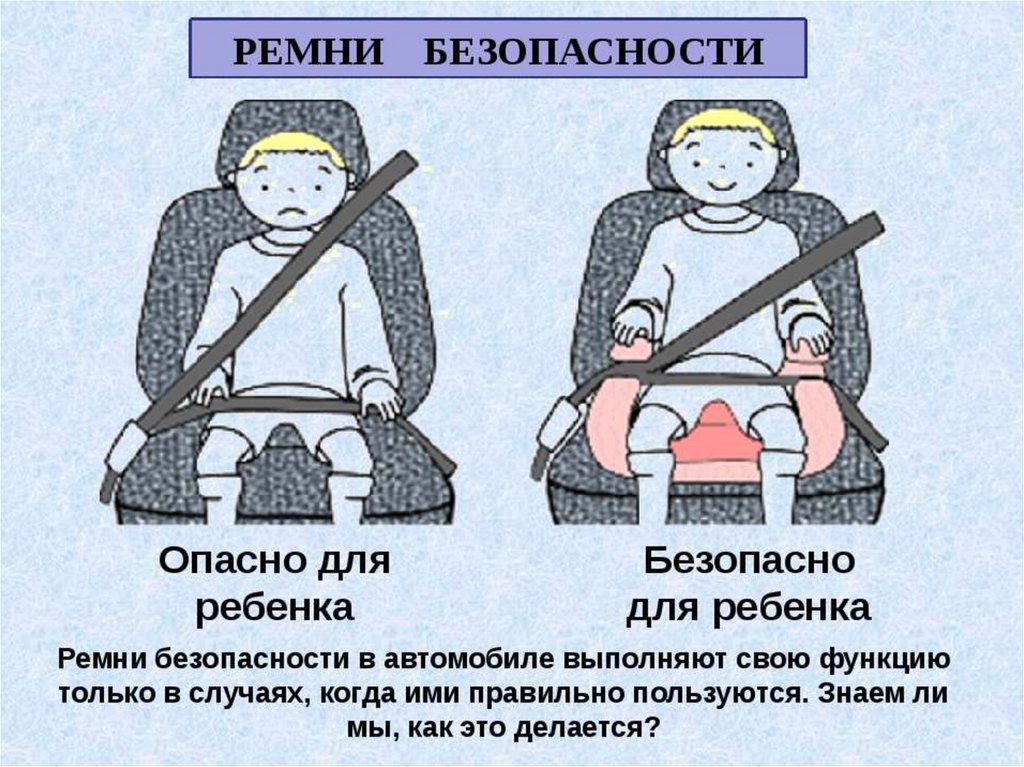 РЕМНИ БЕЗОПАСНОСТИ

Опасно для ребенка

Безопасно для ребенка

Ремни безопасности в автомобиле выполняют свою функцию только в случаях, когда ими правильно пользуются. Знаем ли мы, как это делается?