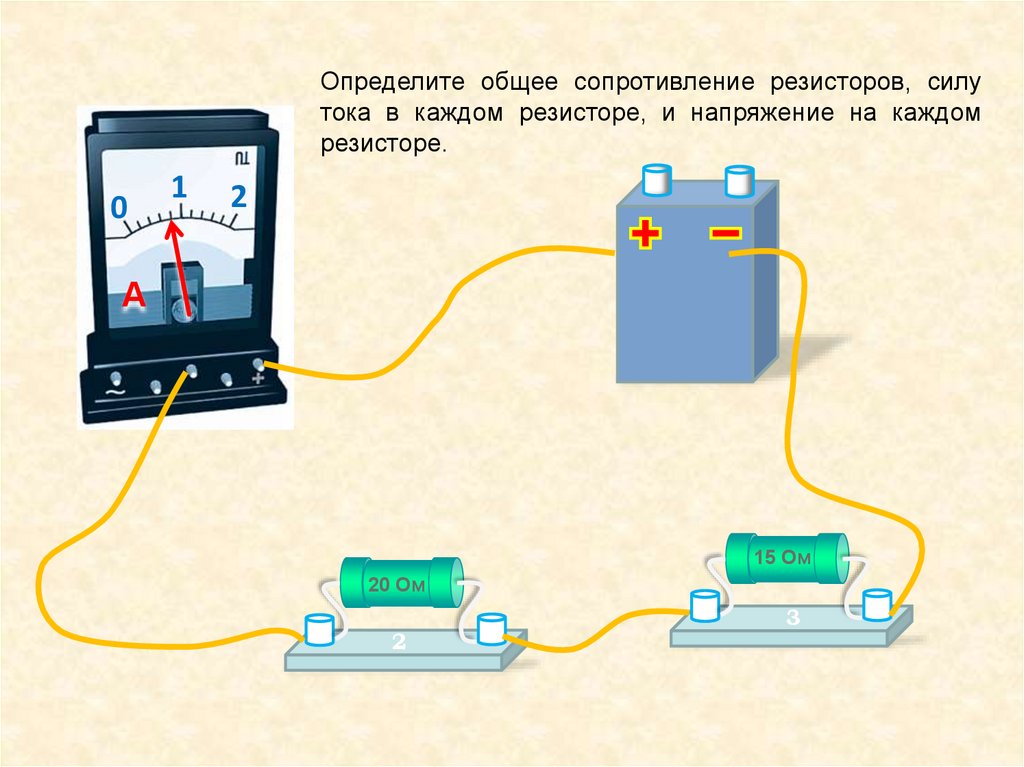 Определите общее сопротивление резисторов, силу тока в каждом резисторе, и напряжение на каждом резисторе.

0 1 2
A
~ +

+ −

20 Ом
2

15 Ом
3