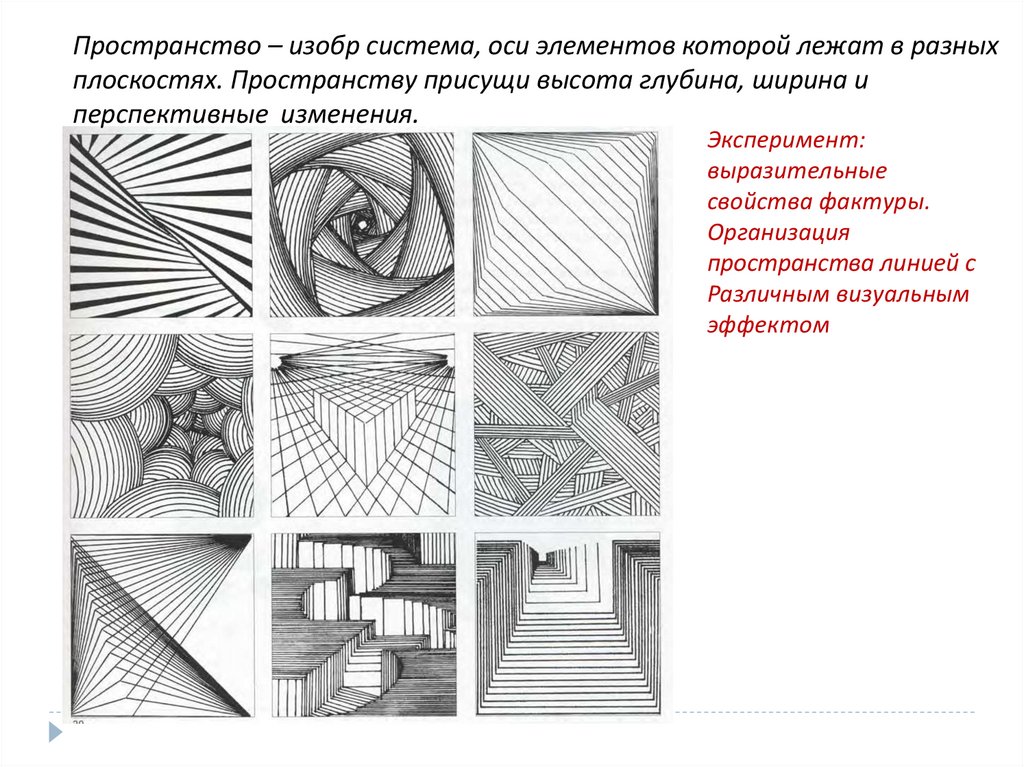 Пространство – изобр система, оси элементов которой лежат в разных плоскостях. Пространству присущи высота глубина, ширина и перспективные изменения.

Эксперимент: выразительные свойства фактуры. Организация пространства линией с Различным визуальным эффектом