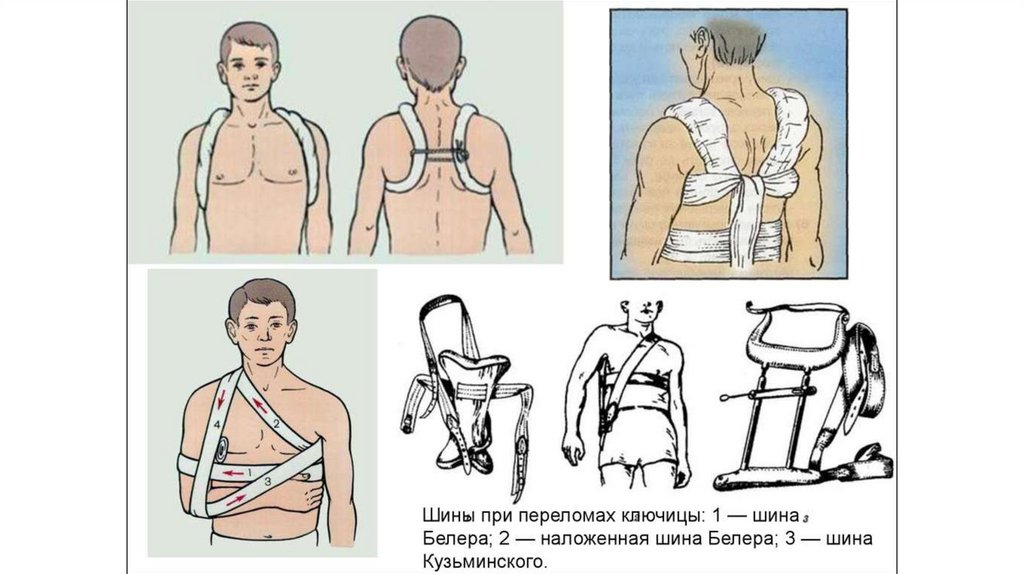 4
2
1
3

Шины при переломах ключицы: 1 — шина Белера; 2 — наложенная шина Белера; 3 — шина Кузьминского.