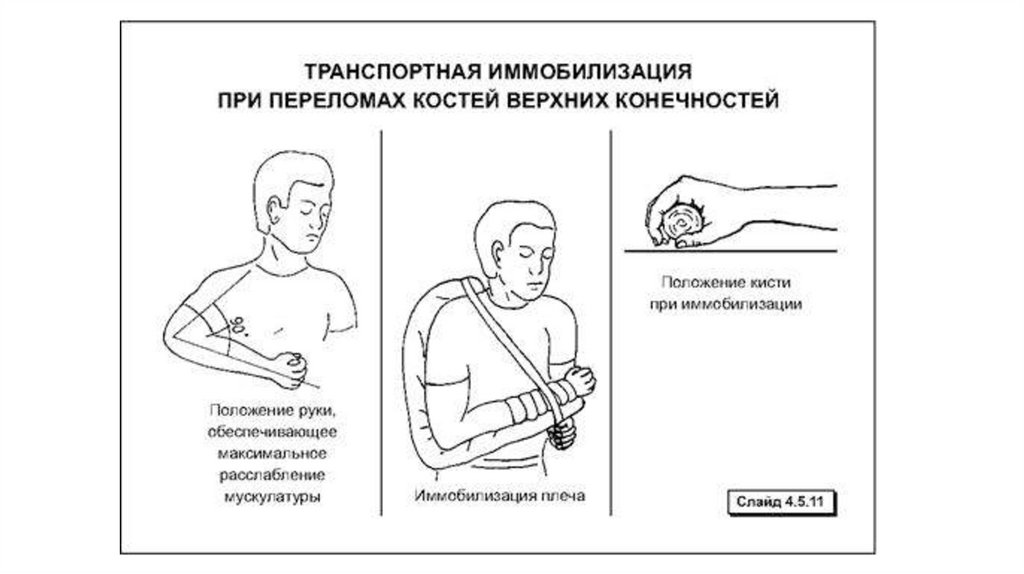 ТРАНСПОРТНАЯ ИММОБИЛИЗАЦИЯ
ПРИ ПЕРЕЛОМАХ КОСТЕЙ ВЕРХНИХ КОНЕЧНОСТЕЙ

90°

Положение руки, обеспечивающее максимальное расслабление мускулатуры

Иммобилизация плеча

Положение кисти при иммобилизации

Слайд 4.5.11