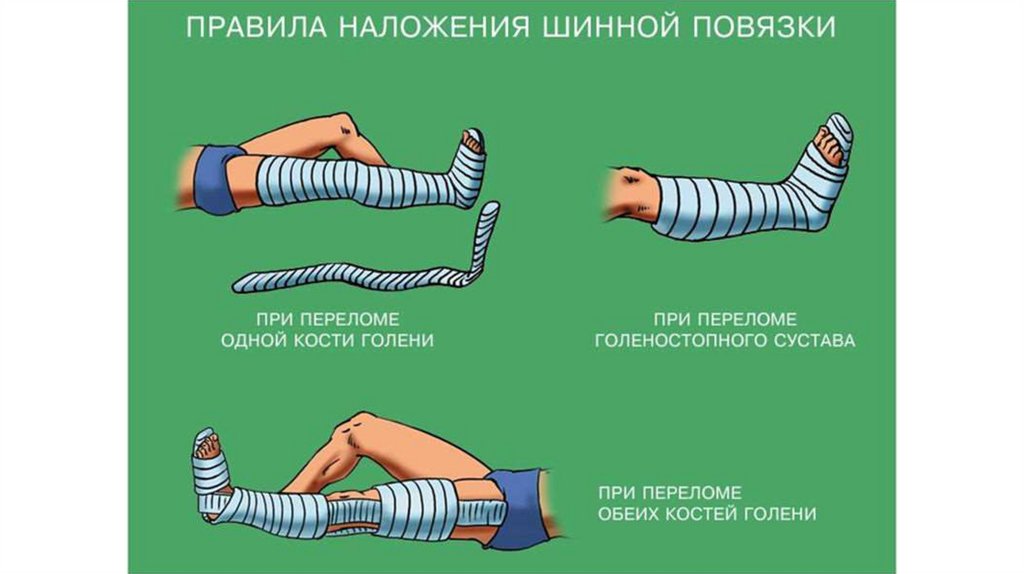 ПРАВИЛА НАЛОЖЕНИЯ ШИННОЙ ПОВЯЗКИ

ПРИ ПЕРЕЛОМЕ ОДНОЙ КОСТИ ГОЛЕНИ

ПРИ ПЕРЕЛОМЕ ГОЛЕНОСТОПНОГО СУСТАВА

ПРИ ПЕРЕЛОМЕ ОБЕИХ КОСТЕЙ ГОЛЕНИ