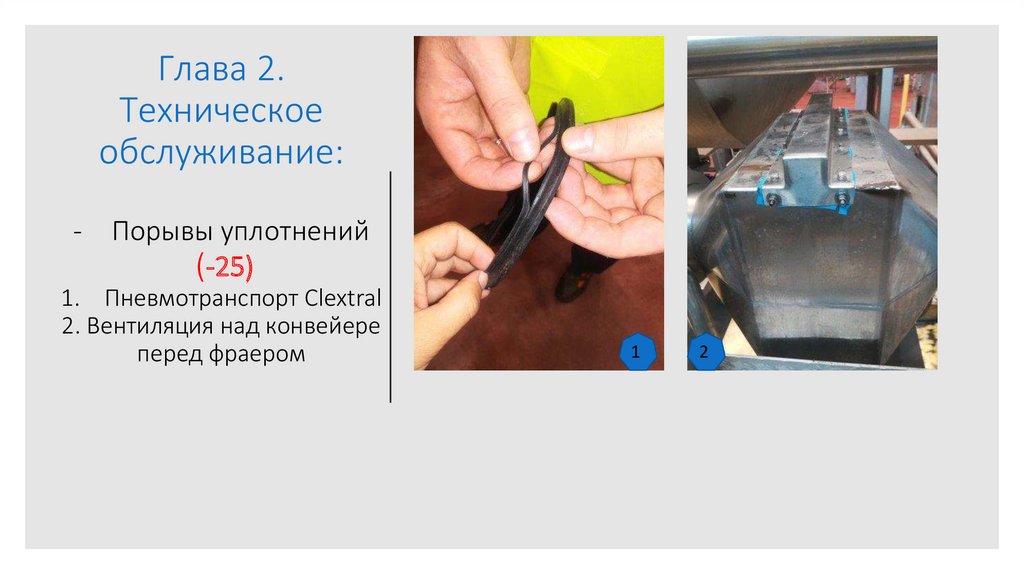 Глава 2. Техническое обслуживание:

- Порывы уплотнений (-25)

1. Пневмотранспорт Clextral
2. Вентиляция над конвейере перед фраером

1

2