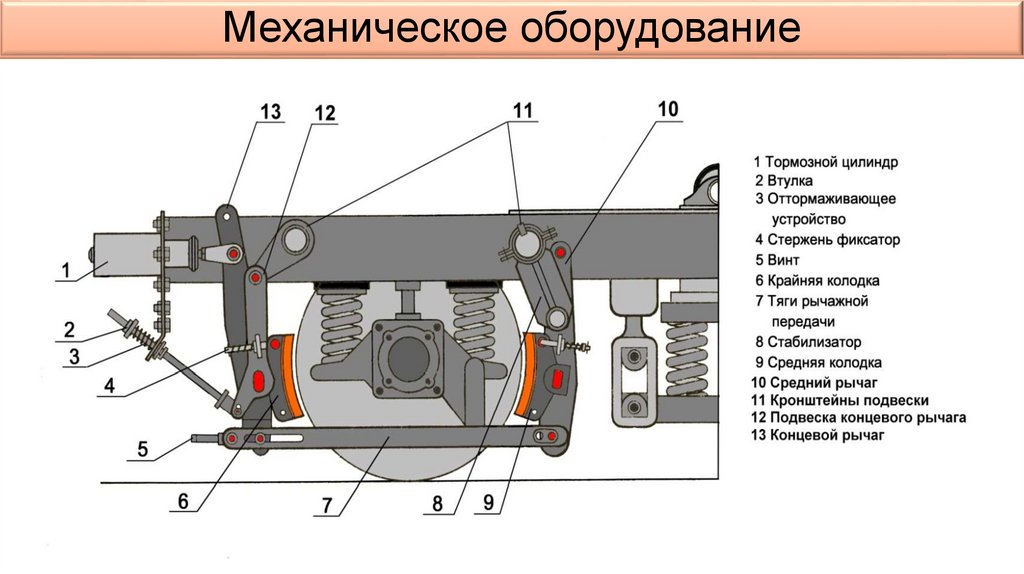 Механическое оборудование

13
12
11
10
1
2
3
4
5
6
7
8
9

1 Тормозной цилиндр
2 Втулка
3 Оттормаживающее устройство
4 Стержень фиксатор
5 Винт
6 Крайняя колодка
7 Тяги рычажной передачи
8 Стабилизатор
9 Средняя колодка
10 Средний рычаг
11 Кронштейны подвески
12 Подвеска концевого рычага
13 Концевой рычаг